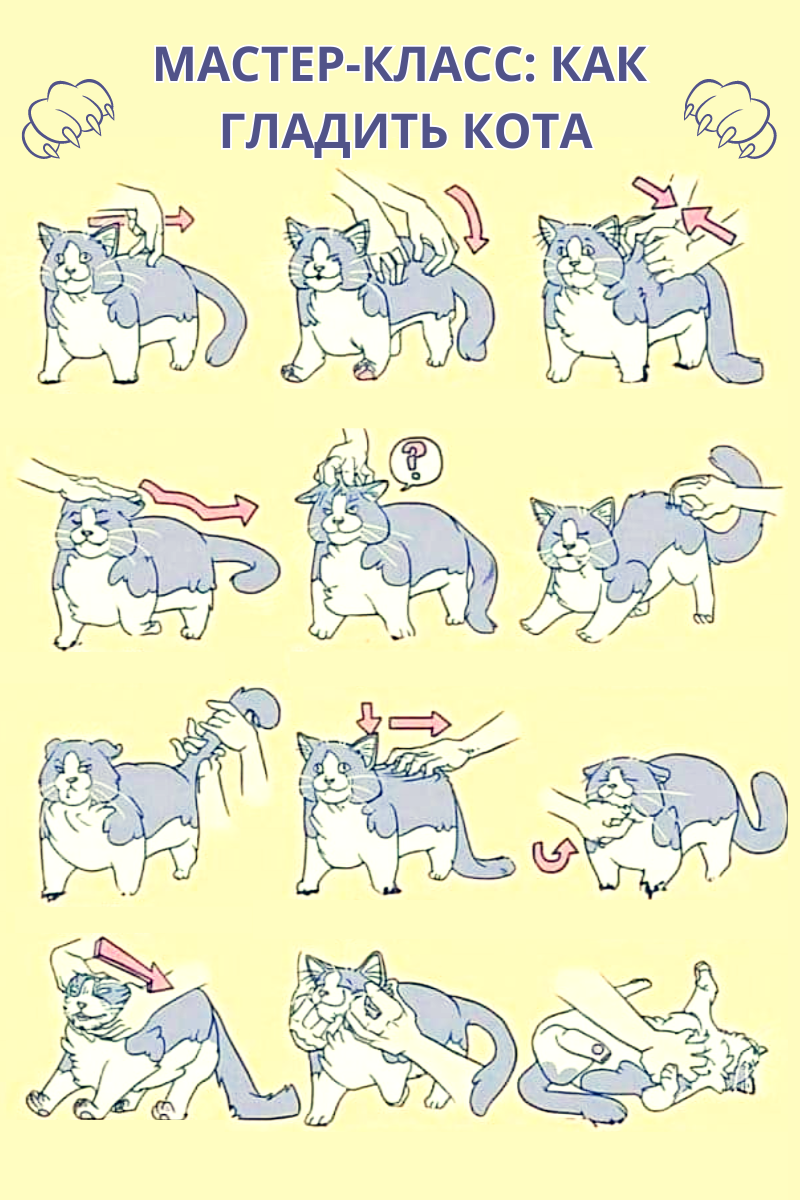 МАСТЕР-КЛАСС: КАК ГЛАДИТЬ КОТА

?